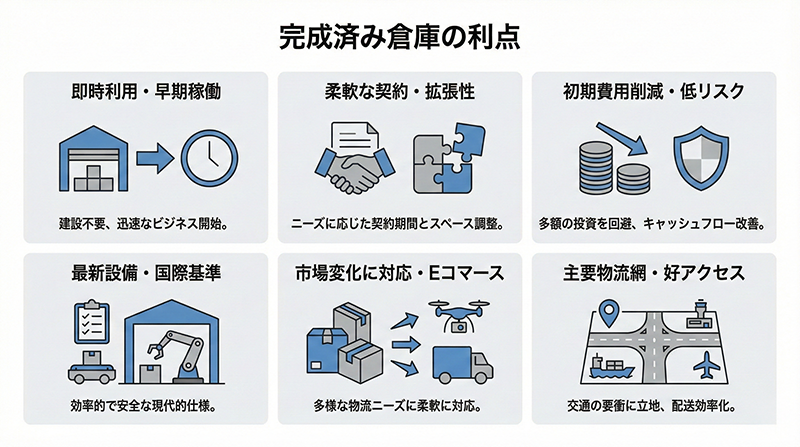 完成済み倉庫の利点

即時利用・早期稼働

建設不要、迅速なビジネス開始。

柔軟な契約・拡張性

ニーズに応じた契約期間とスペース調整。

初期費用削減・低リスク

多額の投資を回避、キャッシュフロー改善。

最新設備・国際基準

効率的で安全な現代的仕様。

市場変化に対応・Eコマース

多様な物流ニーズに柔軟に対応。

主要物流網・好アクセス

交通の要衝に立地、配送効率化。